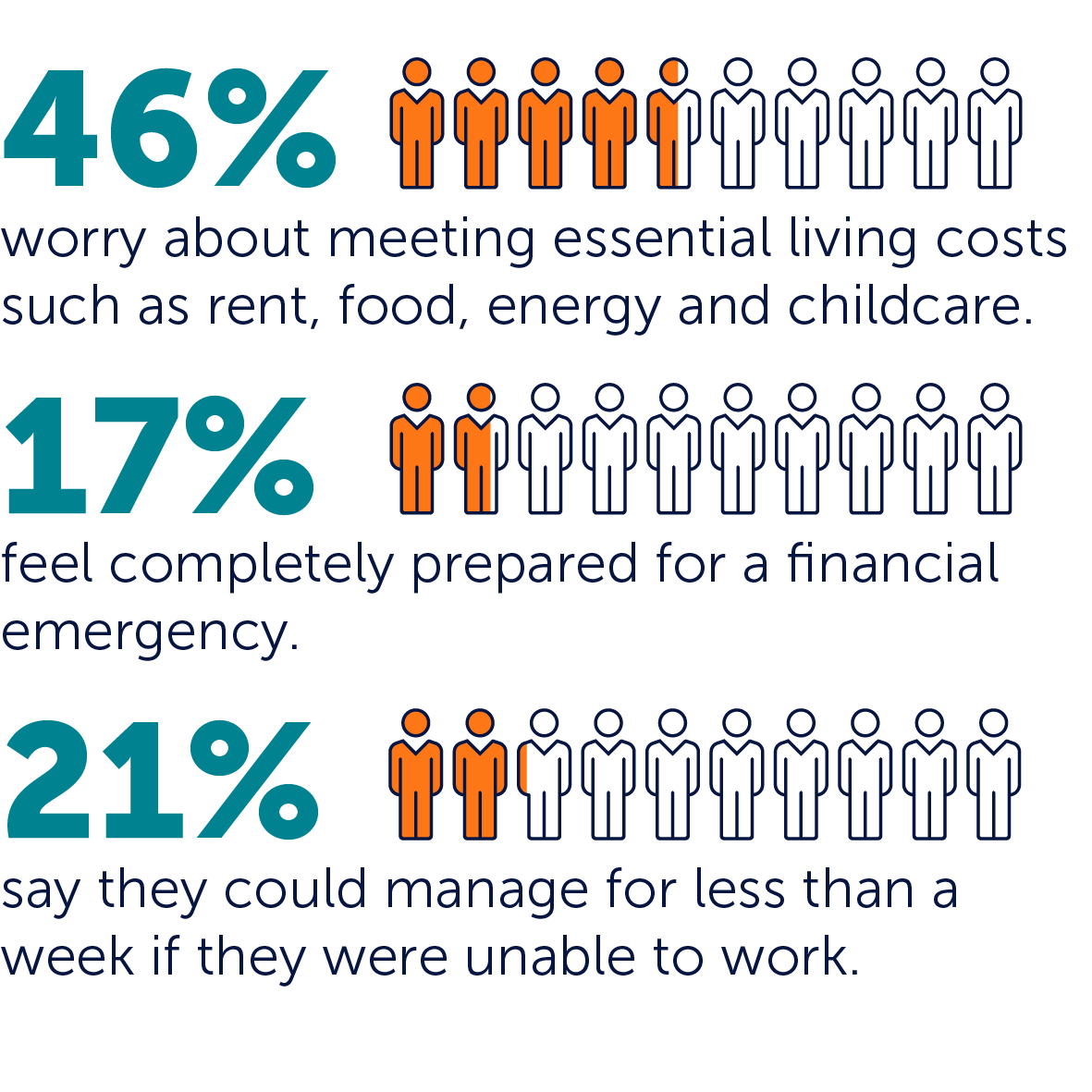 46%

worry about meeting essential living costs such as rent, food, energy and childcare.

17%

feel completely prepared for a financial emergency.

21%

say they could manage for less than a week if they were unable to work.